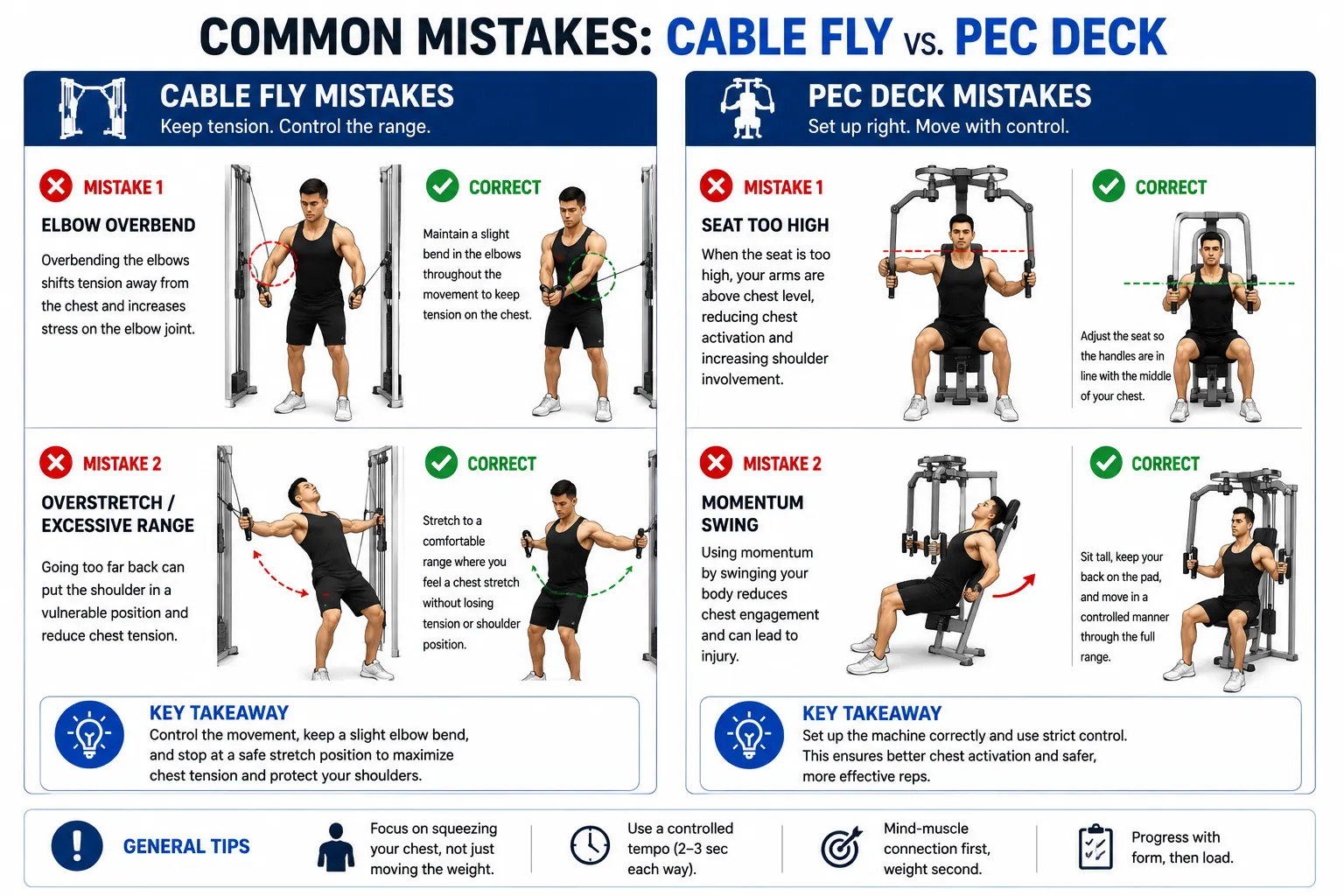 COMMON MISTAKES: CABLE FLY VS. PEC DECK

CABLE FLY MISTAKES
Keep tension. Control the range.

MISTAKE 1
ELBOW OVERBEND
Overbending the elbows shifts tension away from the chest and increases stress on the elbow joint.

CORRECT
Maintain a slight bend in the elbows throughout the movement to keep tension on the chest.

MISTAKE 2
OVERSTRETCH / EXCESSIVE RANGE
Going too far back can put the shoulder in a vulnerable position and reduce chest tension.

CORRECT
Stretch to a comfortable range where you feel a chest stretch without losing tension or shoulder position.

KEY TAKEAWAY
Control the movement, keep a slight elbow bend, and stop at a safe stretch position to maximize chest tension and protect your shoulders.

PEC DECK MISTAKES
Set up right. Move with control.

MISTAKE 1
SEAT TOO HIGH
When the seat is too high, your arms are above chest level, reducing chest activation and increasing shoulder involvement.

CORRECT
Adjust the seat so the handles are in line with the middle of your chest.

MISTAKE 2
MOMENTUM SWING
Using momentum by swinging your body reduces chest engagement and can lead to injury.

CORRECT
Sit tall, keep your back on the pad, and move in a controlled manner through the full range.

KEY TAKEAWAY
Set up the machine correctly and use strict control. This ensures better chest activation and safer, more effective reps.

GENERAL TIPS
Focus on squeezing your chest, not just moving the weight.
Use a controlled tempo (2–3 sec each way).
Mind-muscle connection first, weight second.
Progress with form, then load.